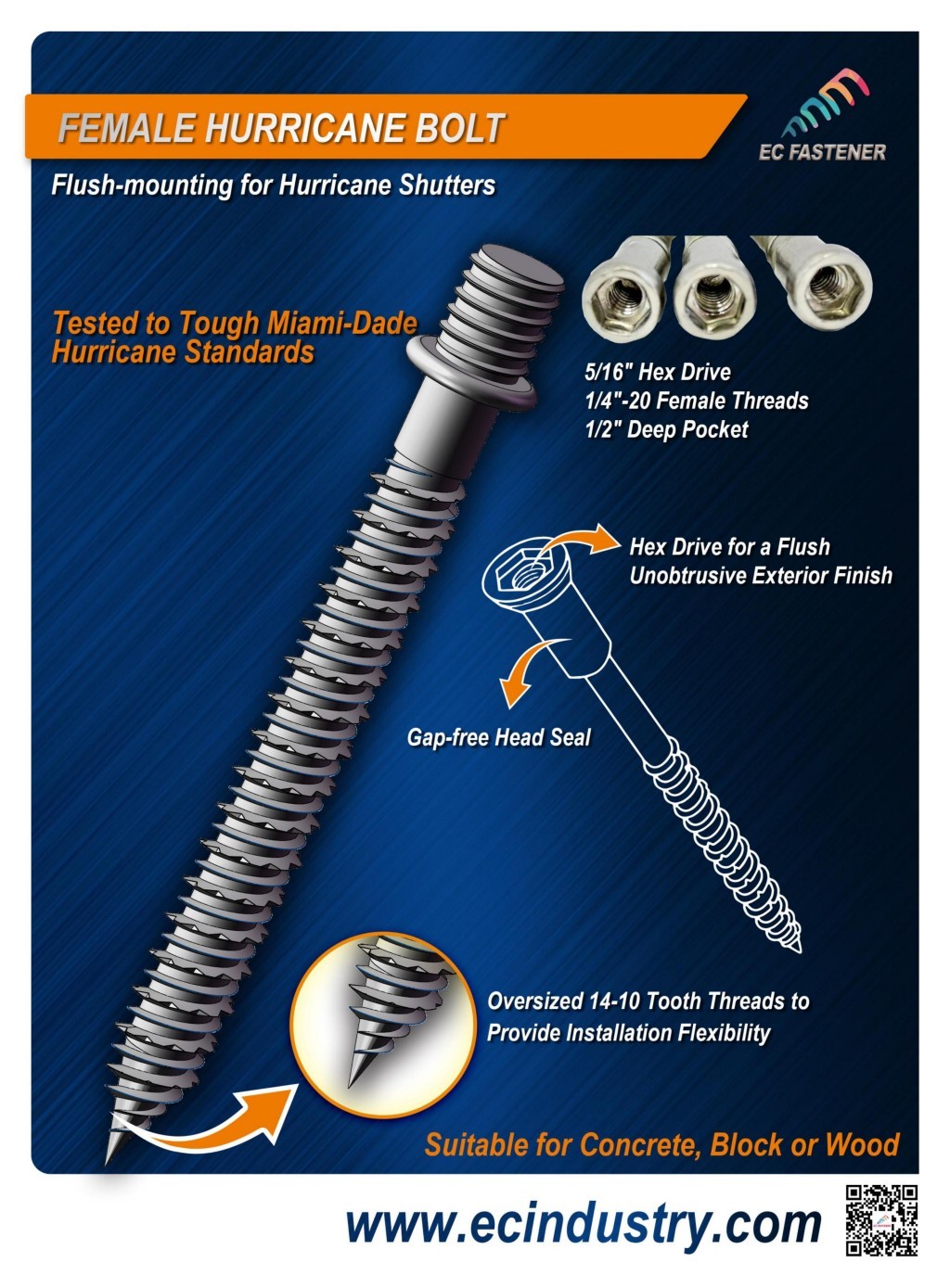 FEMALE HURRICANE BOLT

EC FASTENER

Flush-mounting for Hurricane Shutters

Tested to Tough Miami-Dade Hurricane Standards

5/16" Hex Drive
1/4"-20 Female Threads
1/2" Deep Pocket

Hex Drive for a Flush Unobtrusive Exterior Finish

Gap-free Head Seal

Oversized 14-10 Tooth Threads to Provide Installation Flexibility

Suitable for Concrete, Block or Wood

www.ecindustry.com